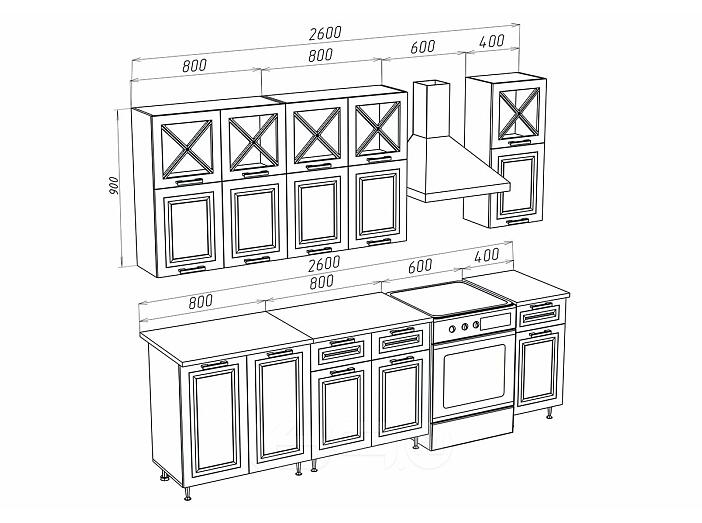 2600
800
800
600
400
900
2600
800
800
600
400