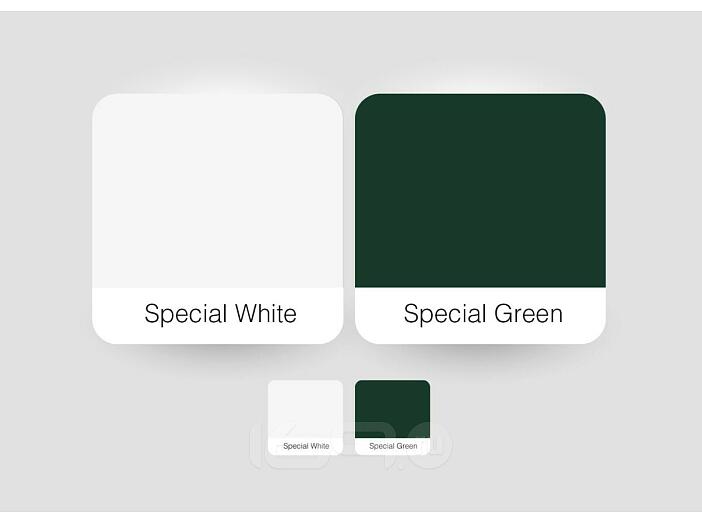 Special White

Special Green

Special White

Special Green